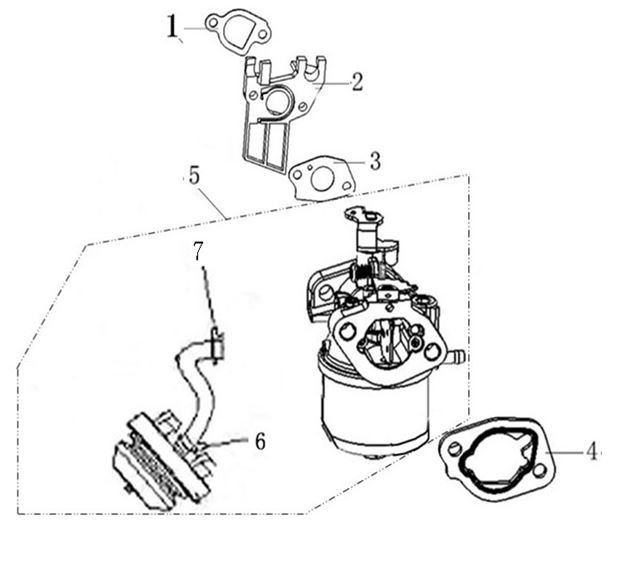 1
2
3
5
7
6
4