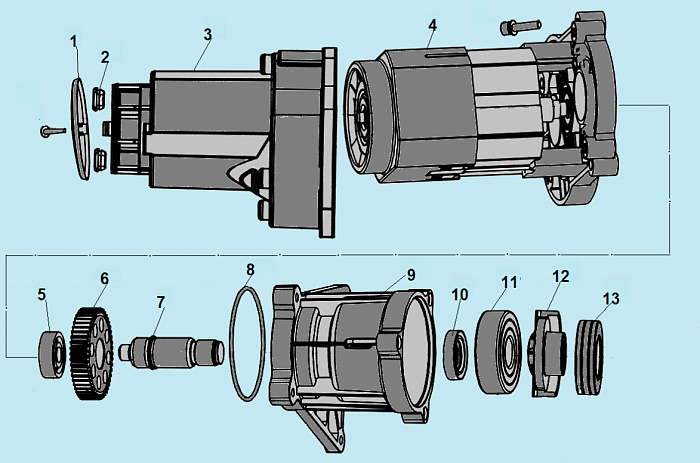 1
2
3
4
5
6
7
8
9
10
11
12
13