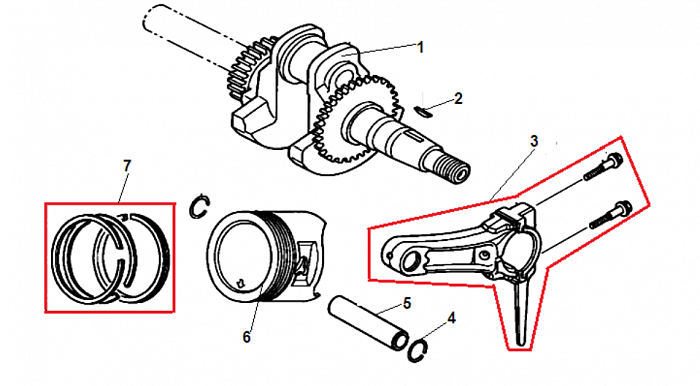 1
2
3
7
6
5
4