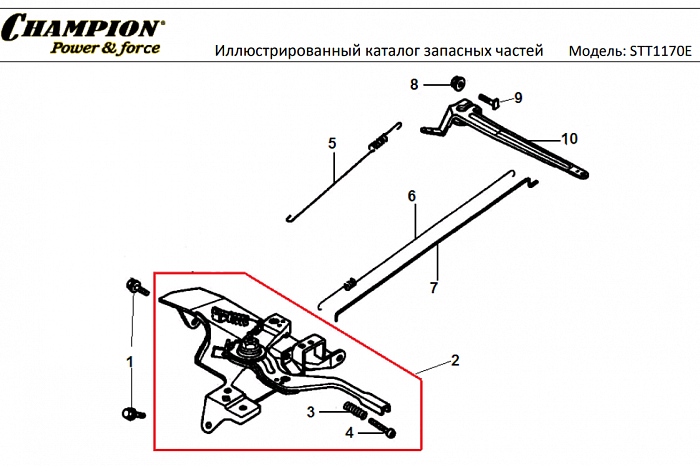 CHAMPION®
Power & force

Иллюстрированный каталог запасных частей Модель: STT1170E

8
9
10
5
6
7
1
2
3
4