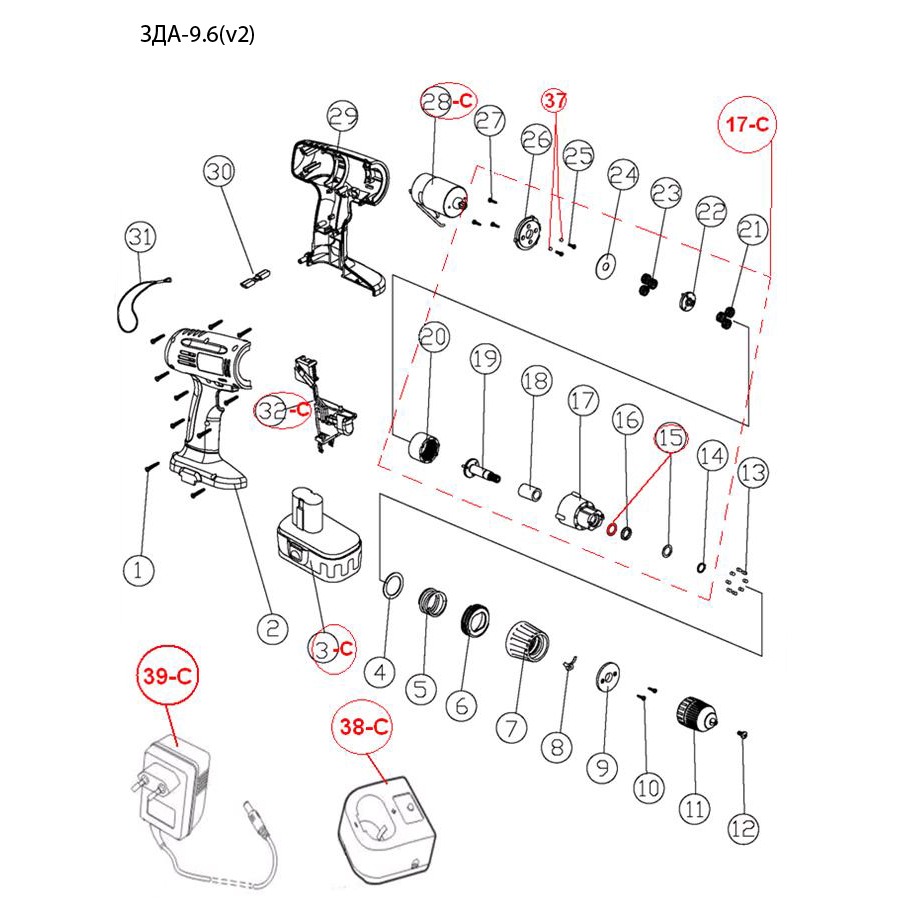 ЗДА-9.6(v2)

28-C
37
17-C
29
27
26
25
24
23
22
21
30
31
20
19
18
17
16
15
14
13
32-C
1
2
3-C
4
5
6
7
8
9
10
11
12
39-C
38-C