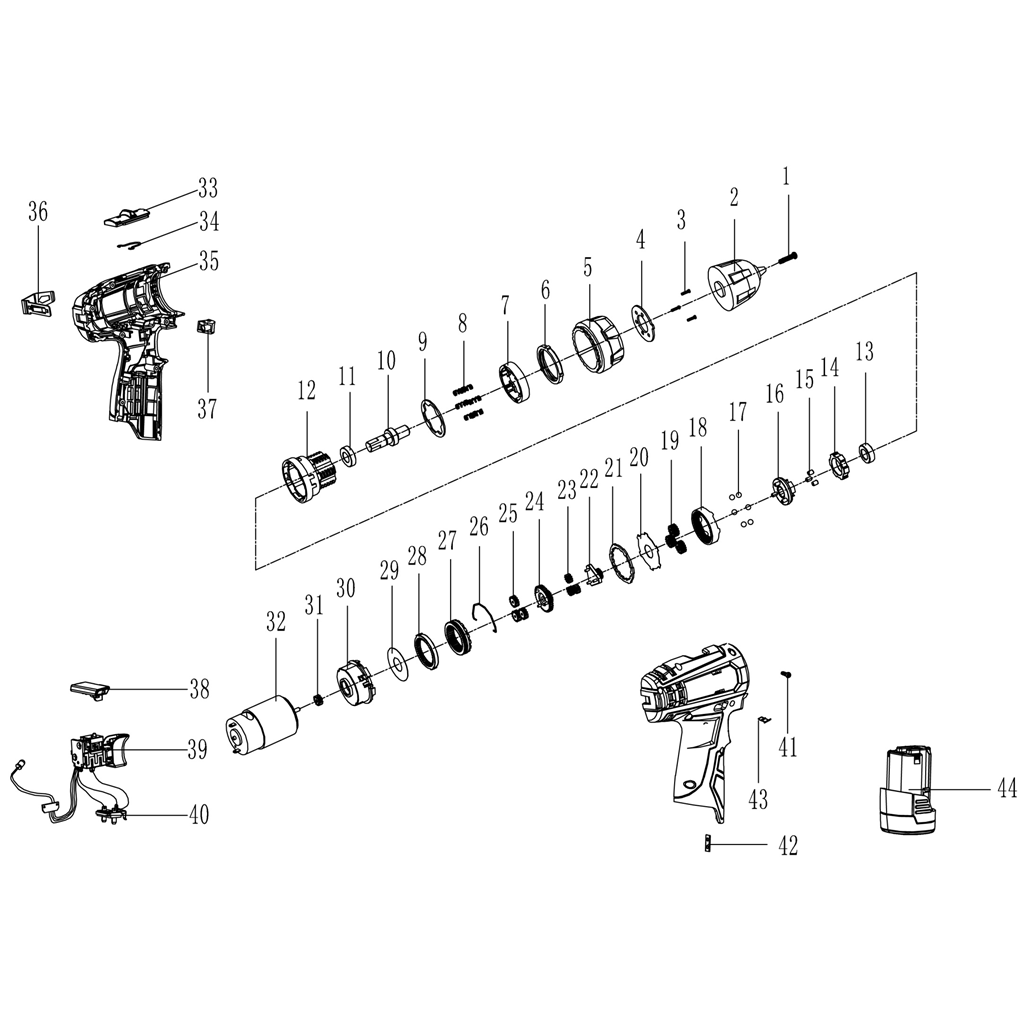 33
36
34
35
37
1
2
3
4
5
6
7
8
9
10
11
12
13
14
15
16
17
18
19
20
21
22
23
24
25
26
27
28
29
30
31
32
38
39
40
41
43
42
44