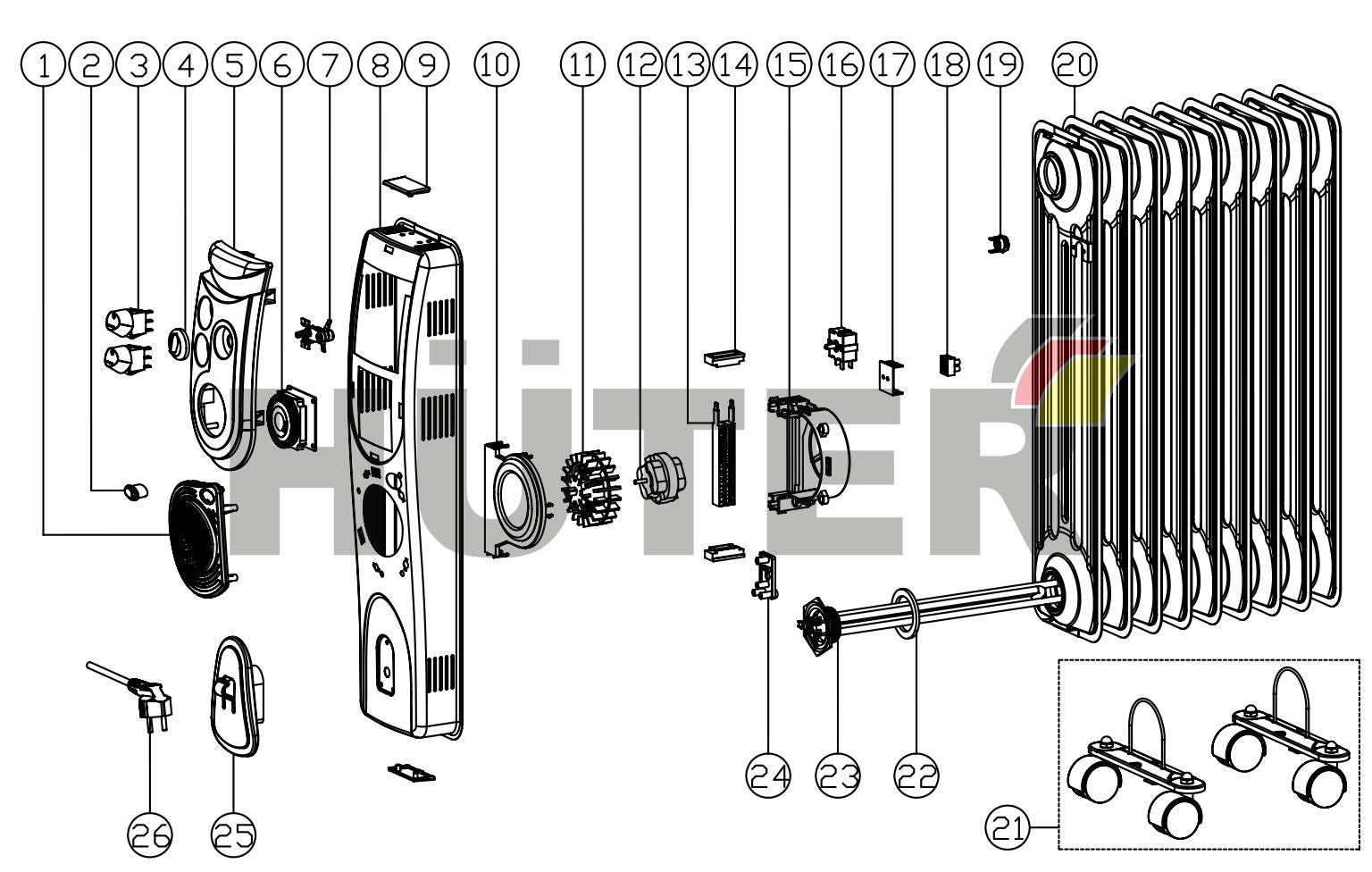 1 2 3 4 5 6 7 8 9 10 11 12 13 14 15 16 17 18 19 20

HÜTER

26 25 24 23 22 21